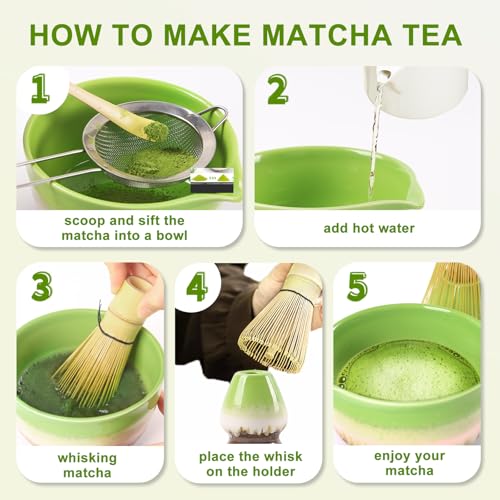 HOW TO MAKE MATCHA TEA

1
scoop and sift the matcha into a bowl

2
add hot water

3
whisking matcha

4
place the whisk on the holder

5
enjoy your matcha