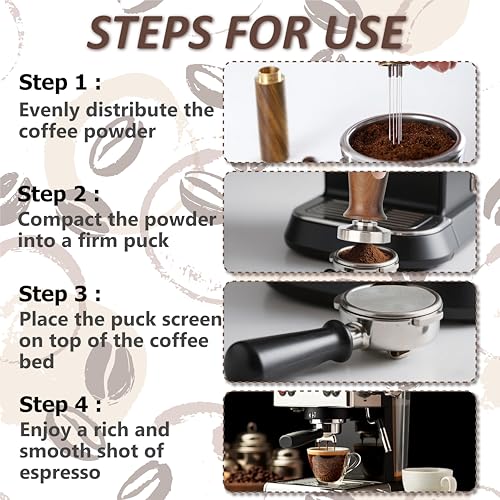 STEPS FOR USE

Step 1 :
Evenly distribute the coffee powder

Step 2 :
Compact the powder into a firm puck

Step 3 :
Place the puck screen on top of the coffee bed

Step 4 :
Enjoy a rich and smooth shot of espresso