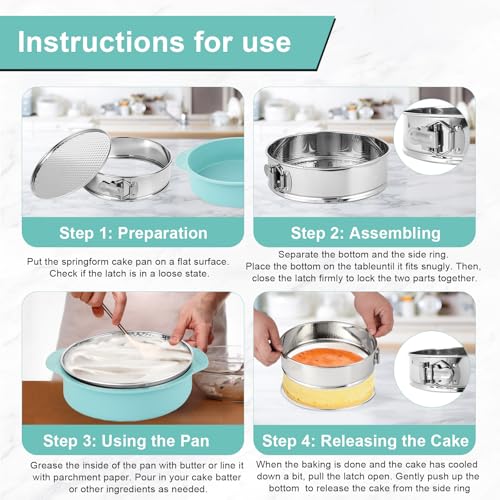 Instructions for use

Step 1: Preparation

Put the springform cake pan on a flat surface. Check if the latch is in a loose state.

Step 2: Assembling

Separate the bottom and the side ring. Place the bottom on the tableuntil it fits snugly. Then, close the latch firmly to lock the two parts together.

Step 3: Using the Pan

Grease the inside of the pan with butter or line it with parchment paper. Pour in your cake batter or other ingredients as needed.

Step 4: Releasing the Cake

When the baking is done and the cake has cooled down a bit, pull the latch open. Gently push up the bottom to release the cake from the side ring