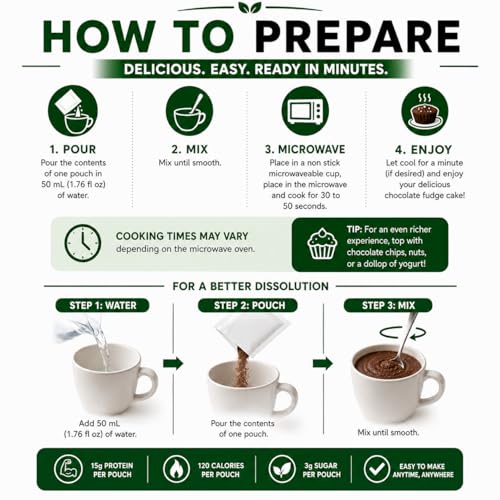 HOW TO PREPARE

DELICIOUS. EASY. READY IN MINUTES.

1. POUR
Pour the contents of one pouch in 50 mL (1.76 fl oz) of water.

2. MIX
Mix until smooth.

3. MICROWAVE
Place in a non stick microwaveable cup, place in the microwave and cook for 30 to 50 seconds.

4. ENJOY
Let cool for a minute (if desired) and enjoy your delicious chocolate fudge cake!

COOKING TIMES MAY VARY
depending on the microwave oven.

TIP: For an even richer experience, top with chocolate chips, nuts, or a dollop of yogurt!

FOR A BETTER DISSOLUTION

STEP 1: WATER
Add 50 mL (1.76 fl oz) of water.

STEP 2: POUCH
Pour the contents of one pouch.

STEP 3: MIX
Mix until smooth.

15g PROTEIN PER POUCH

120 CALORIES PER POUCH

3g SUGAR PER POUCH

EASY TO MAKE ANYTIME, ANYWHERE