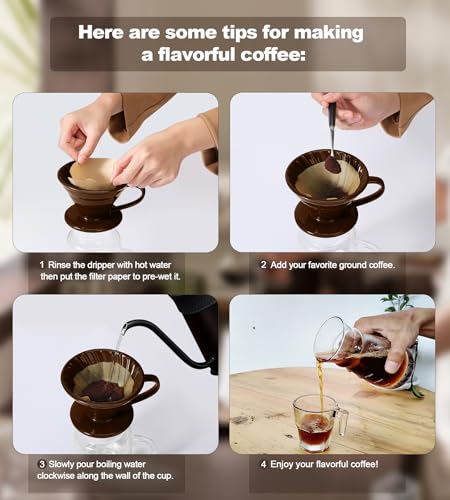 Here are some tips for making a flavorful coffee:

1 Rinse the dripper with hot water then put the filter paper to pre-wet it.

2 Add your favorite ground coffee.

3 Slowly pour boiling water clockwise along the wall of the cup.

4 Enjoy your flavorful coffee!