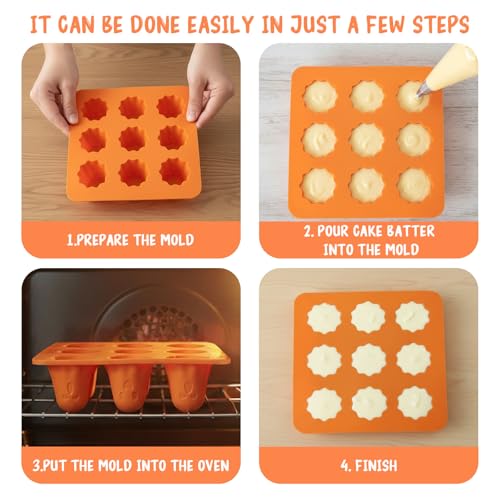 IT CAN BE DONE EASILY IN JUST A FEW STEPS

1.PREPARE THE MOLD

2. POUR CAKE BATTER INTO THE MOLD

3.PUT THE MOLD INTO THE OVEN

4. FINISH