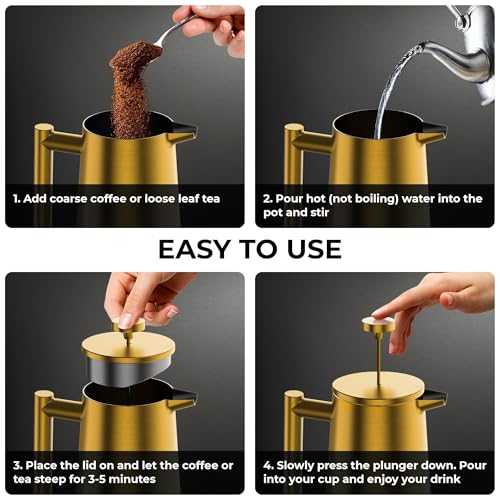 1. Add coarse coffee or loose leaf tea

2. Pour hot (not boiling) water into the pot and stir

EASY TO USE

3. Place the lid on and let the coffee or tea steep for 3-5 minutes

4. Slowly press the plunger down. Pour into your cup and enjoy your drink