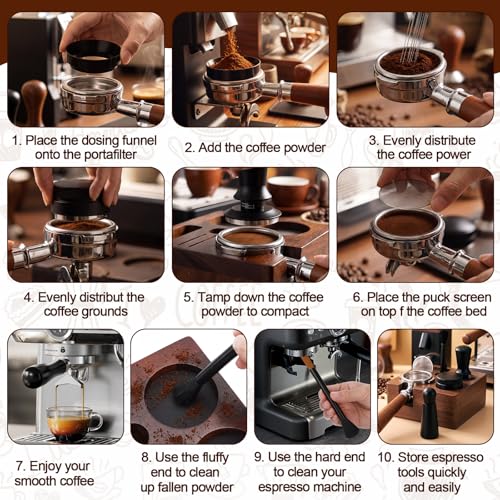 1. Place the dosing funnel onto the portafilter

2. Add the coffee powder

3. Evenly distribute the coffee power

4. Evenly distribut the coffee grounds

5. Tamp down the coffee powder to compact

6. Place the puck screen on top f the coffee bed

7. Enjoy your smooth coffee

8. Use the fluffy end to clean up fallen powder

9. Use the hard end to clean your espresso machine

10. Store espresso tools quickly and easily