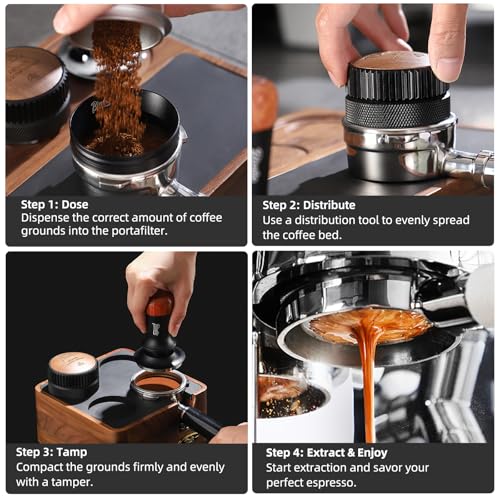 Step 1: Dose
Dispense the correct amount of coffee grounds into the portafilter.

Step 2: Distribute
Use a distribution tool to evenly spread the coffee bed.

Step 3: Tamp
Compact the grounds firmly and evenly with a tamper.

Step 4: Extract & Enjoy
Start extraction and savor your perfect espresso.