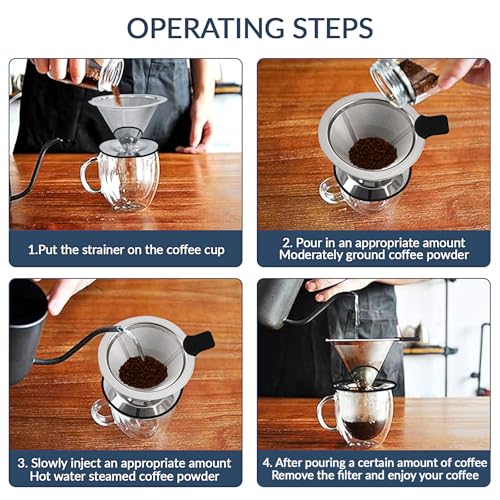 OPERATING STEPS

1.Put the strainer on the coffee cup

2. Pour in an appropriate amount
Moderately ground coffee powder

3. Slowly inject an appropriate amount
Hot water steamed coffee powder

4. After pouring a certain amount of coffee
Remove the filter and enjoy your coffee