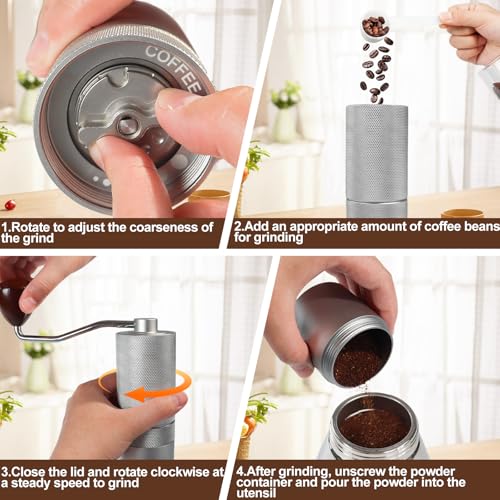 COFFEE

1.Rotate to adjust the coarseness of the grind

2.Add an appropriate amount of coffee beans for grinding

3.Close the lid and rotate clockwise at a steady speed to grind

4.After grinding, unscrew the powder container and pour the powder into the utensil