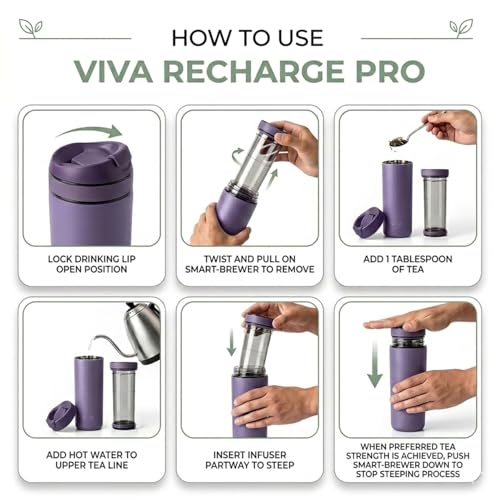 HOW TO USE
VIVA RECHARGE PRO

LOCK DRINKING LIP OPEN POSITION

TWIST AND PULL ON SMART-BREWER TO REMOVE

ADD 1 TABLESPOON OF TEA

ADD HOT WATER TO UPPER TEA LINE

INSERT INFUSER PARTWAY TO STEEP

WHEN PREFERRED TEA STRENGTH IS ACHIEVED, PUSH SMART-BREWER DOWN TO STOP STEEPING PROCESS