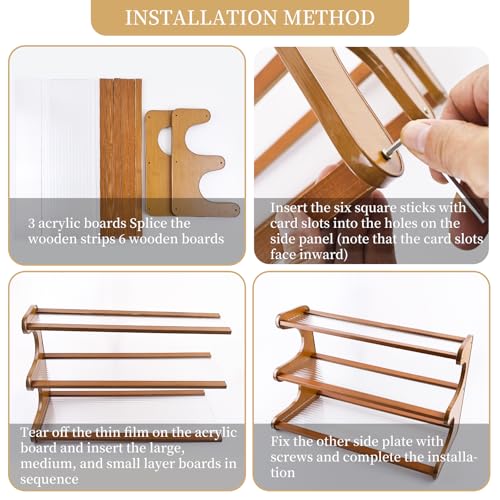 INSTALLATION METHOD

3 acrylic boards Splice the wooden strips 6 wooden boards

Insert the six square sticks with card slots into the holes on the side panel (note that the card slots face inward)

Tear off the thin film on the acrylic board and insert the large, medium, and small layer boards in sequence

Fix the other side plate with screws and complete the installation