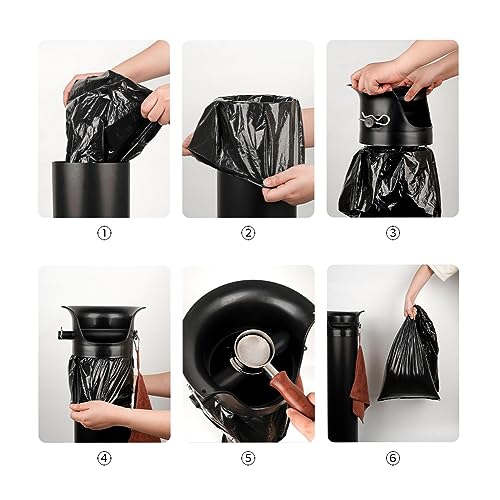 ①

②

③

④

⑤

⑥