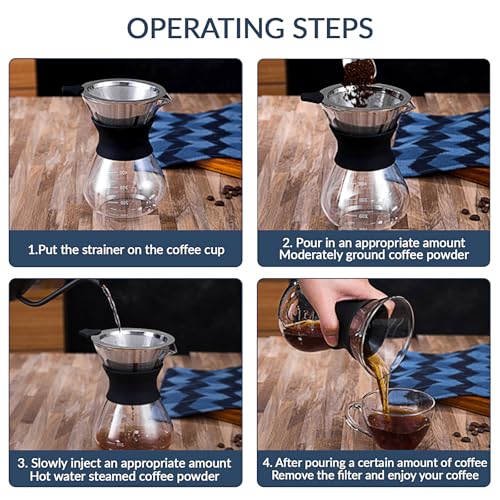 OPERATING STEPS

1.Put the strainer on the coffee cup

2. Pour in an appropriate amount Moderately ground coffee powder

3. Slowly inject an appropriate amount Hot water steamed coffee powder

4. After pouring a certain amount of coffee Remove the filter and enjoy your coffee