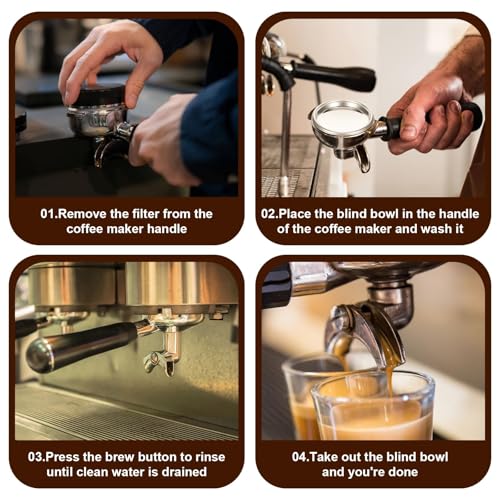 01.Remove the filter from the coffee maker handle

02.Place the blind bowl in the handle of the coffee maker and wash it

03.Press the brew button to rinse until clean water is drained

04.Take out the blind bowl and you're done