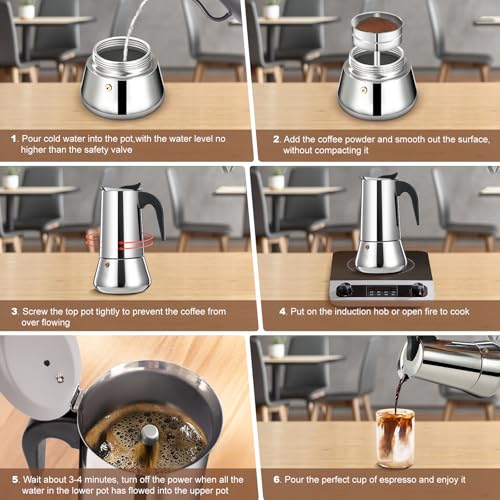 1. Pour cold water into the pot,with the water level no higher than the safety valve

2. Add the coffee powder and smooth out the surface, without compacting it

3. Screw the top pot tightly to prevent the coffee from over flowing

4. Put on the induction hob or open fire to cook

5. Wait about 3-4 minutes, turn off the power when all the water in the lower pot has flowed into the upper pot

6. Pour the perfect cup of espresso and enjoy it