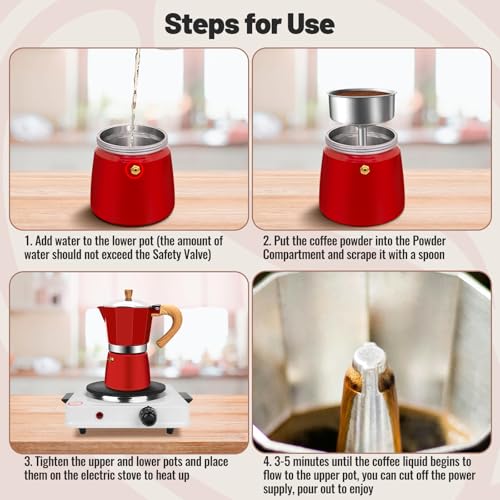 Steps for Use

1. Add water to the lower pot (the amount of water should not exceed the Safety Valve)

2. Put the coffee powder into the Powder Compartment and scrape it with a spoon

3. Tighten the upper and lower pots and place them on the electric stove to heat up

4. 3-5 minutes until the coffee liquid begins to flow to the upper pot, you can cut off the power supply, pour out to enjoy