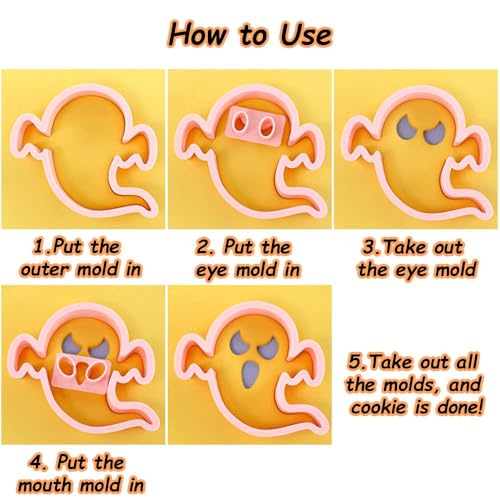 How to Use

1.Put the outer mold in

2. Put the eye mold in

3.Take out the eye mold

4. Put the mouth mold in

5.Take out all the molds, and cookie is done!