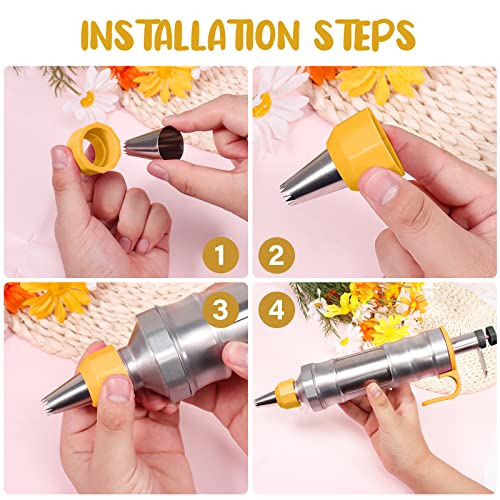 INSTALLATION STEPS

1

2

3

4