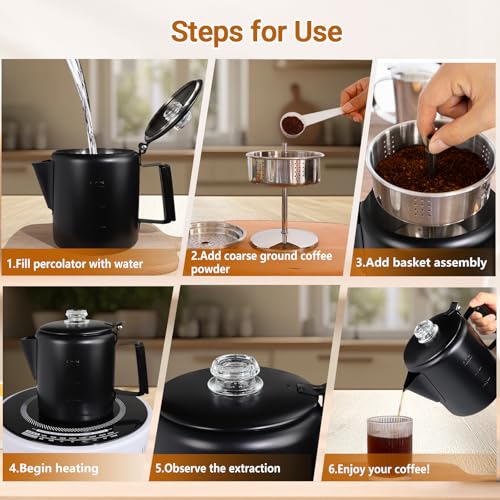 Steps for Use

1.Fill percolator with water

2.Add coarse ground coffee powder

3.Add basket assembly

4.Begin heating

5.Observe the extraction

6.Enjoy your coffee!