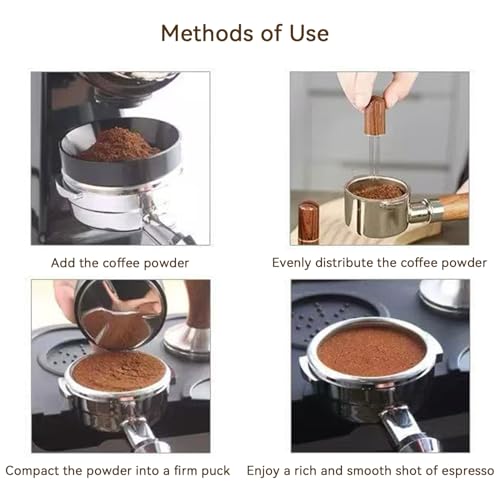 Methods of Use

Add the coffee powder

Evenly distribute the coffee powder

Compact the powder into a firm puck

Enjoy a rich and smooth shot of espresso