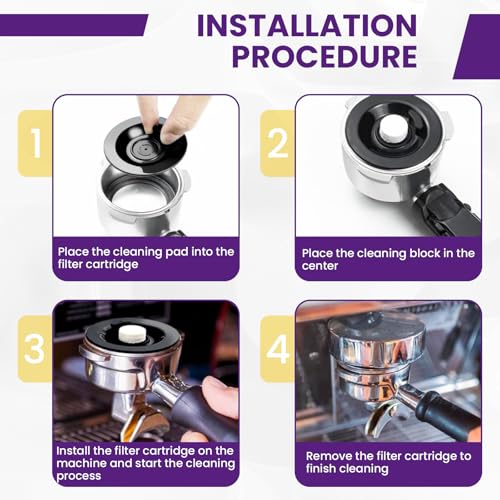 INSTALLATION PROCEDURE

1

Place the cleaning pad into the filter cartridge

2

Place the cleaning block in the center

3

Install the filter cartridge on the machine and start the cleaning process

4

Remove the filter cartridge to finish cleaning