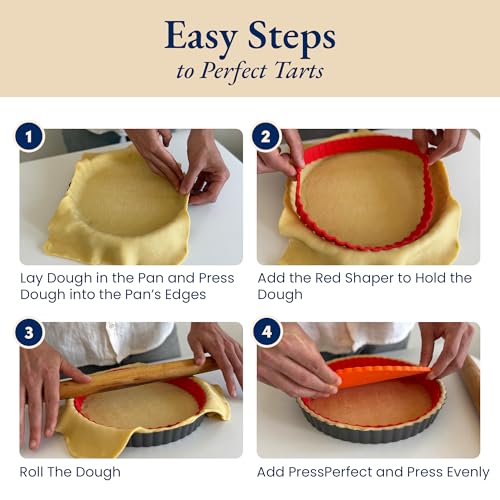 Easy Steps
to Perfect Tarts

1

Lay Dough in the Pan and Press Dough into the Pan's Edges

2

Add the Red Shaper to Hold the Dough

3

Roll The Dough

4

Add PressPerfect and Press Evenly