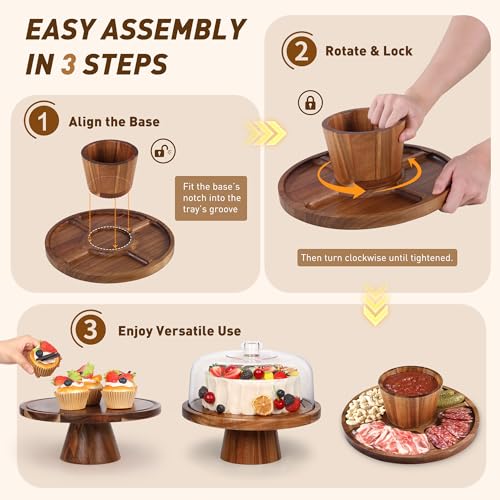 EASY ASSEMBLY IN 3 STEPS

1 Align the Base

Fit the base's notch into the tray's groove

2 Rotate & Lock

Then turn clockwise until tightened.

3 Enjoy Versatile Use