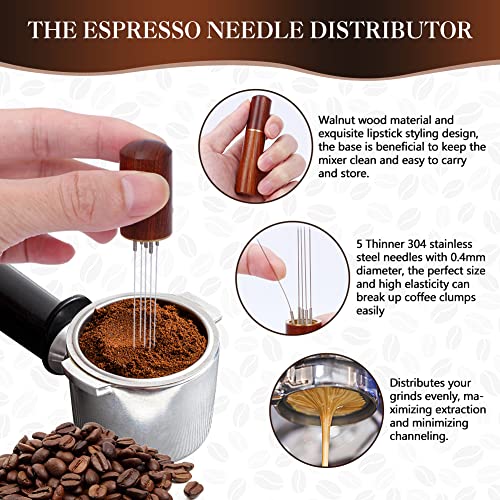 THE ESPRESSO NEEDLE DISTRIBUTOR

Walnut wood material and exquisite lipstick styling design, the base is beneficial to keep the mixer clean and easy to carry and store.

5 Thinner 304 stainless steel needles with 0.4mm diameter, the perfect size and high elasticity can break up coffee clumps easily

Distributes your grinds evenly, maximizing extraction and minimizing channeling.