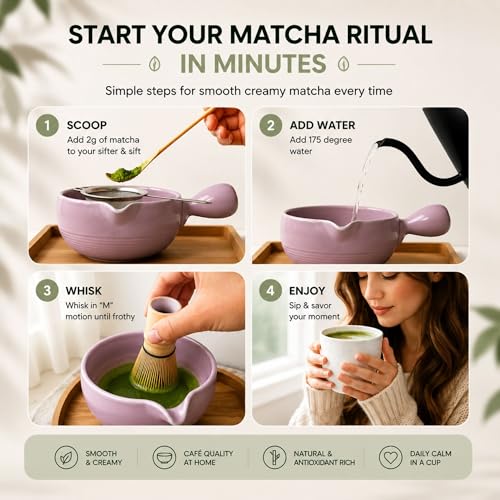 START YOUR MATCHA RITUAL
IN MINUTES

Simple steps for smooth creamy matcha every time

1 SCOOP
Add 2g of matcha to your sifter & sift

2 ADD WATER
Add 175 degree water

3 WHISK
Whisk in "M" motion until frothy

4 ENJOY
Sip & savor your moment

SMOOTH & CREAMY

CAFÉ QUALITY AT HOME

NATURAL & ANTIOXIDANT RICH

DAILY CALM IN A CUP