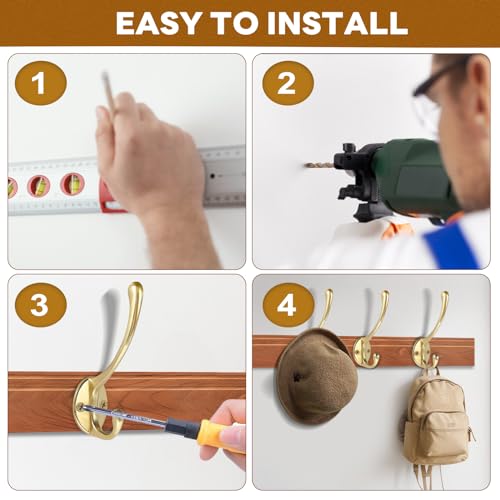 EASY TO INSTALL

1

2

3

4