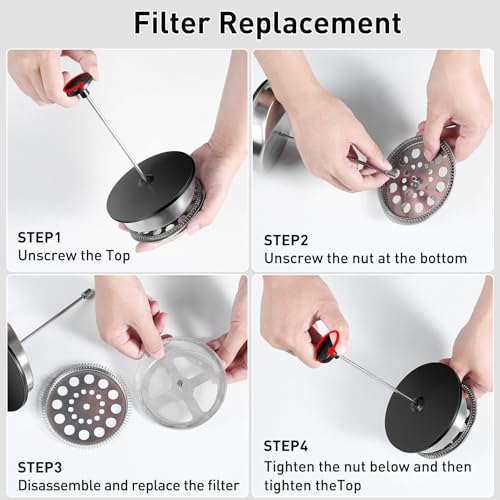 Filter Replacement

STEP1
Unscrew the Top

STEP2
Unscrew the nut at the bottom

STEP3
Disassemble and replace the filter

STEP4
Tighten the nut below and then tighten theTop