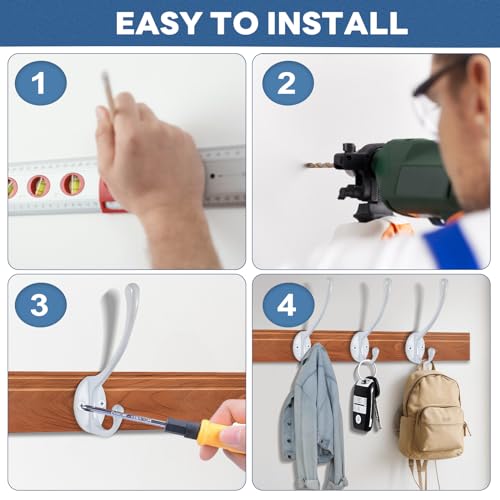 EASY TO INSTALL

1

2

3

4