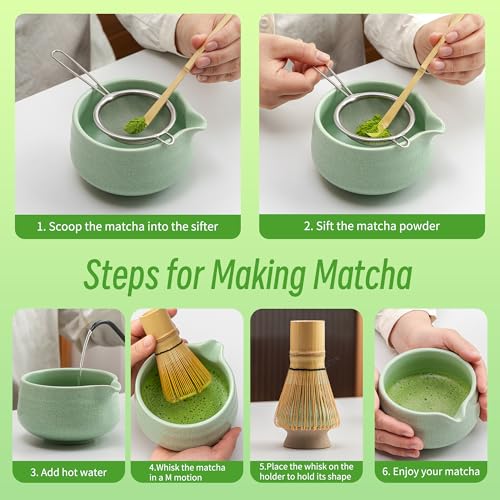 1. Scoop the matcha into the sifter

2. Sift the matcha powder

Steps for Making Matcha

3. Add hot water

4.Whisk the matcha in a M motion

5.Place the whisk on the holder to hold its shape

6. Enjoy your matcha