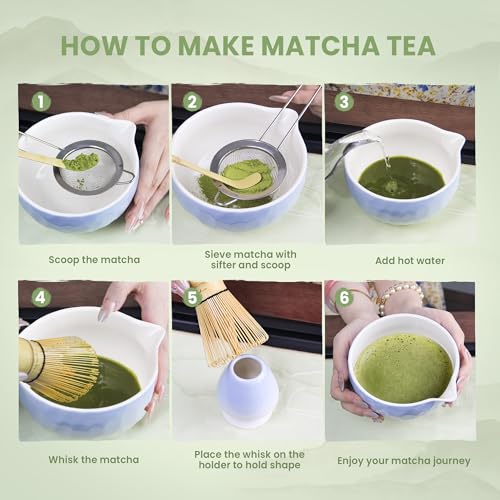 HOW TO MAKE MATCHA TEA

1

Scoop the matcha

2

Sieve matcha with sifter and scoop

3

Add hot water

4

Whisk the matcha

5

Place the whisk on the holder to hold shape

6

Enjoy your matcha journey