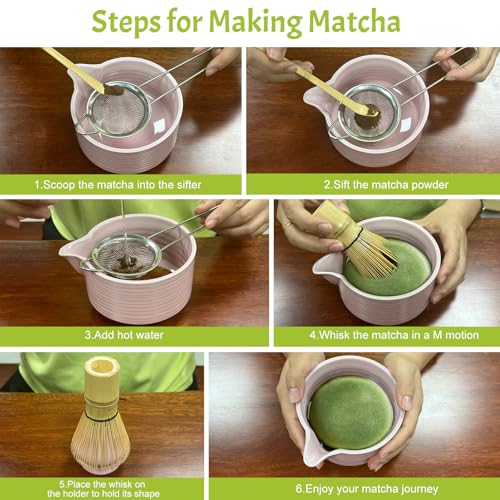 Steps for Making Matcha

1.Scoop the matcha into the sifter

2.Sift the matcha powder

3.Add hot water

4.Whisk the matcha in a M motion

5.Place the whisk on the holder to hold its shape

6.Enjoy your matcha journey