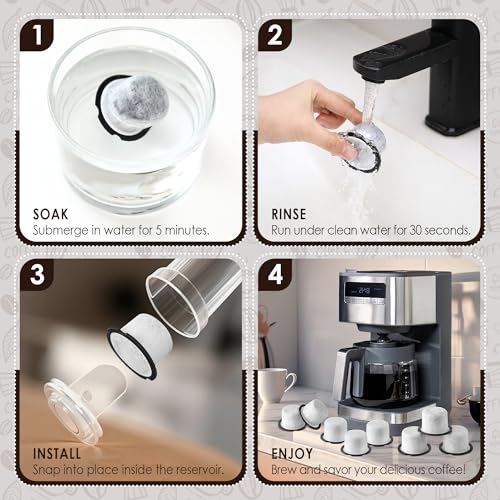 1

SOAK
Submerge in water for 5 minutes.

2

RINSE
Run under clean water for 30 seconds.

3

INSTALL
Snap into place inside the reservoir.

4

ENJOY
Brew and savor your delicious coffee!