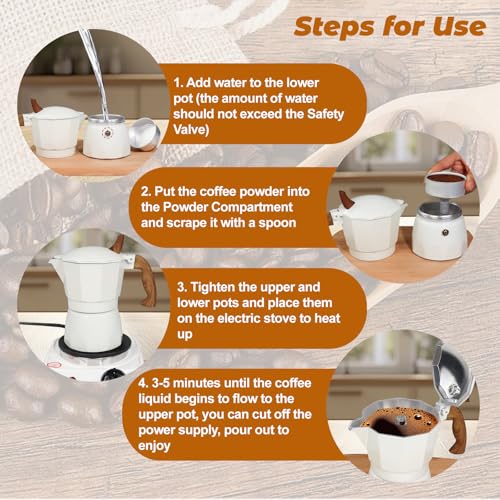 Steps for Use

1. Add water to the lower pot (the amount of water should not exceed the Safety Valve)

2. Put the coffee powder into the Powder Compartment and scrape it with a spoon

3. Tighten the upper and lower pots and place them on the electric stove to heat up

4. 3-5 minutes until the coffee liquid begins to flow to the upper pot, you can cut off the power supply, pour out to enjoy