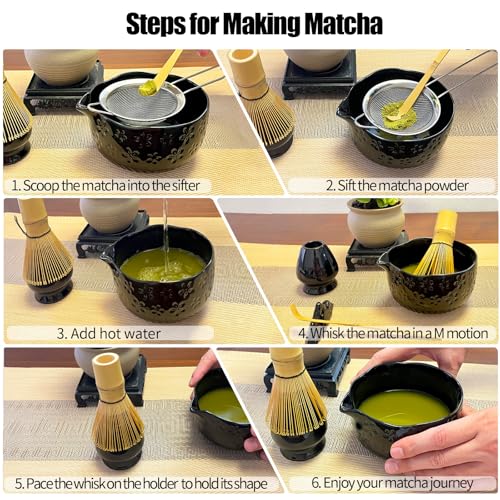 Steps for Making Matcha

1. Scoop the matcha into the sifter

2. Sift the matcha powder

3. Add hot water

4. Whisk the matcha in a M motion

5. Pace the whisk on the holder to hold its shape

6. Enjoy your matcha journey