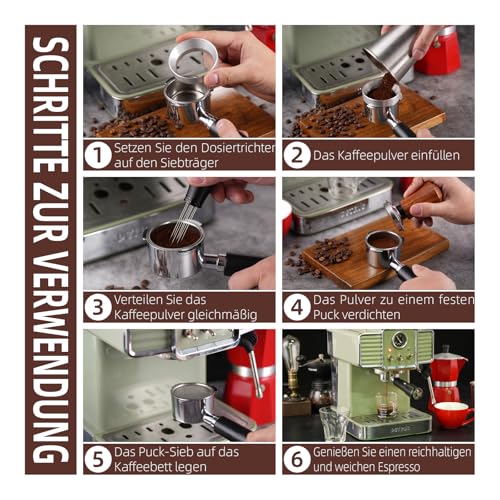 SCHRITTE ZUR VERWENDUNG

1 Setzen Sie den Dosiertrichter auf den Siebträger

2 Das Kaffeepulver einfüllen

3 Verteilen Sie das Kaffeepulver gleichmäßig

4 Das Pulver zu einem festen Puck verdichten

5 Das Puck-Sieb auf das Kaffeebett legen

6 Genießen Sie einen reichhaltigen und weichen Espresso