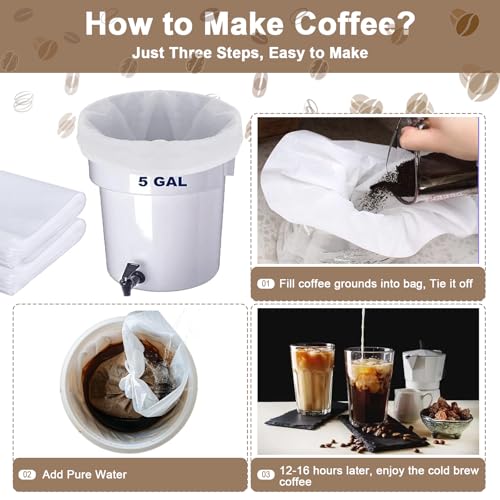 How to Make Coffee?
Just Three Steps, Easy to Make

5 GAL

01 Fill coffee grounds into bag, Tie it off

02 Add Pure Water

03 12-16 hours later, enjoy the cold brew coffee