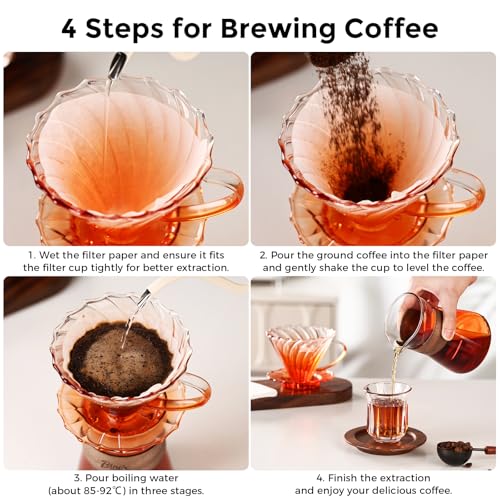 4 Steps for Brewing Coffee

1. Wet the filter paper and ensure it fits the filter cup tightly for better extraction.

2. Pour the ground coffee into the filter paper and gently shake the cup to level the coffee.

3. Pour boiling water (about 85-92℃) in three stages.

4. Finish the extraction and enjoy your delicious coffee.