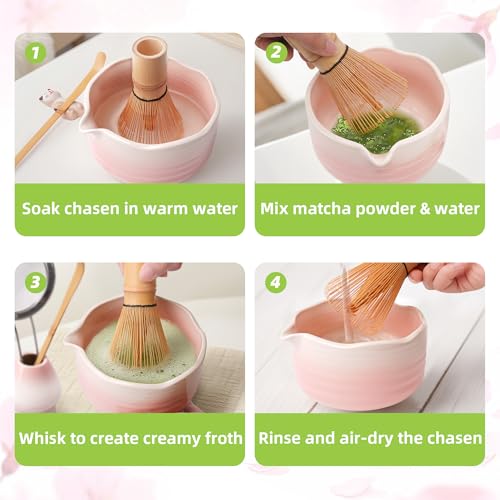 1
Soak chasen in warm water

2
Mix matcha powder & water

3
Whisk to create creamy froth

4
Rinse and air-dry the chasen