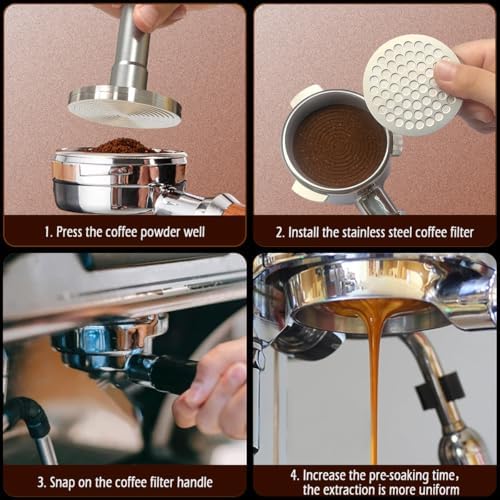 1. Press the coffee powder well

2. Install the stainless steel coffee filter

3. Snap on the coffee filter handle

4. Increase the pre-soaking time, the extraction is more uniform