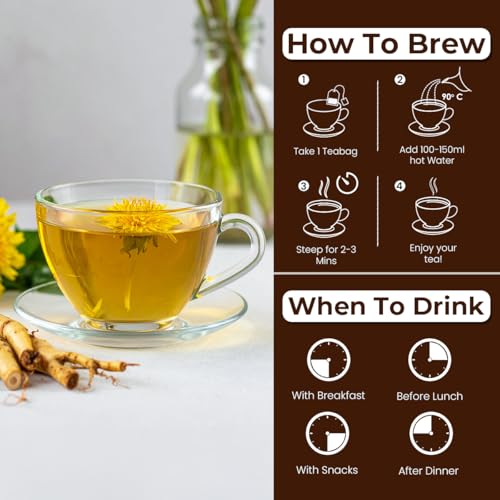 How To Brew

1
Take 1 Teabag

2
90° C
Add 100-150ml hot Water

3
Steep for 2-3 Mins

4
Enjoy your tea!

When To Drink

With Breakfast

Before Lunch

With Snacks

After Dinner