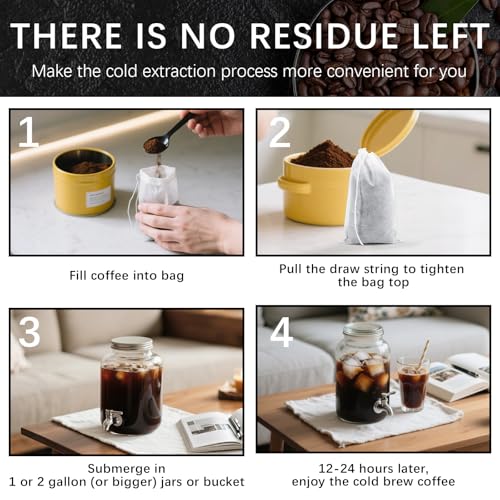 THERE IS NO RESIDUE LEFT

Make the cold extraction process more convenient for you

1

Fill coffee into bag

2

Pull the draw string to tighten the bag top

3

Submerge in
1 or 2 gallon (or bigger) jars or bucket

4

12-24 hours later,
enjoy the cold brew coffee