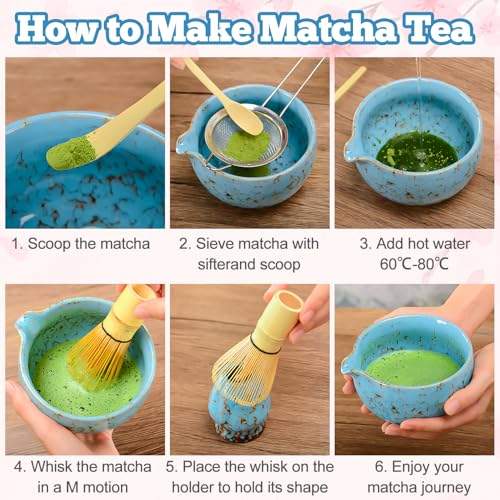 How to Make Matcha Tea

1. Scoop the matcha

2. Sieve matcha with sifterand scoop

3. Add hot water 60℃-80℃

4. Whisk the matcha in a M motion

5. Place the whisk on the holder to hold its shape

6. Enjoy your matcha journey