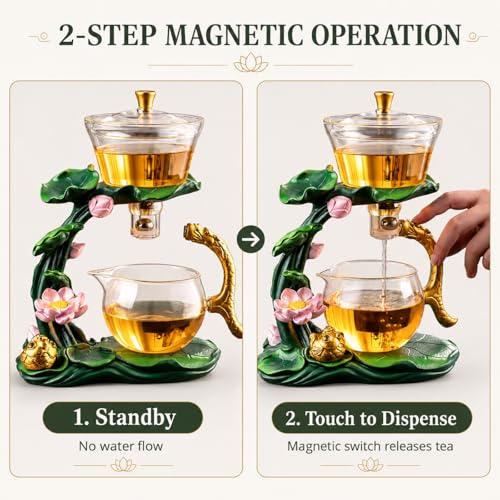 2-STEP MAGNETIC OPERATION

1. Standby

No water flow

2. Touch to Dispense

Magnetic switch releases tea