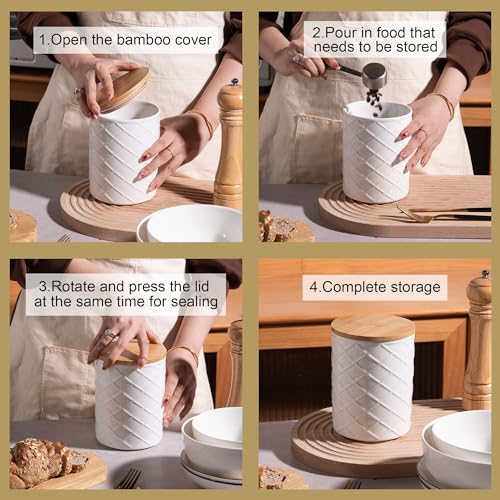 1.Open the bamboo cover

2.Pour in food that needs to be stored

3.Rotate and press the lid at the same time for sealing

4.Complete storage