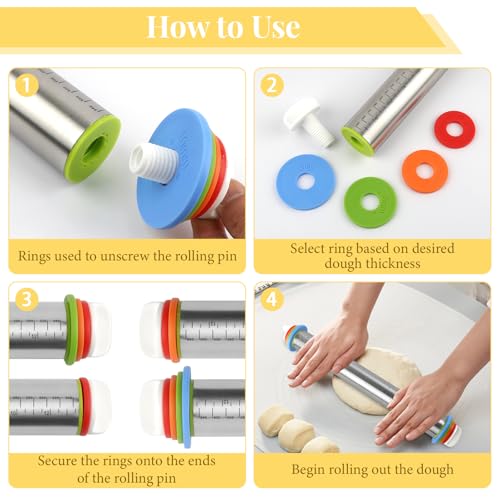 How to Use

1

Rings used to unscrew the rolling pin

2

Select ring based on desired dough thickness

3

Secure the rings onto the ends of the rolling pin

4

Begin rolling out the dough