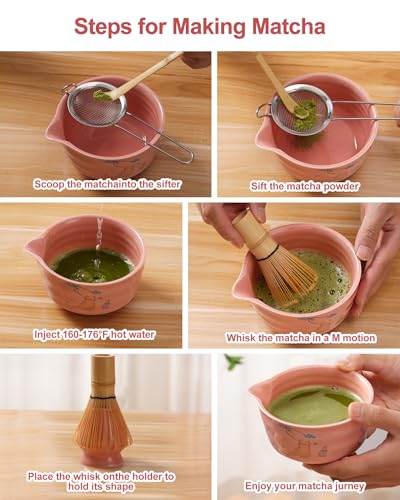 Steps for Making Matcha

Scoop the matchainto the sifter

Sift the matcha powder

Inject 160-176°F hot water

Whisk the matcha in a M motion

Place the whisk onthe holder to hold its shape

Enjoy your matcha jurney