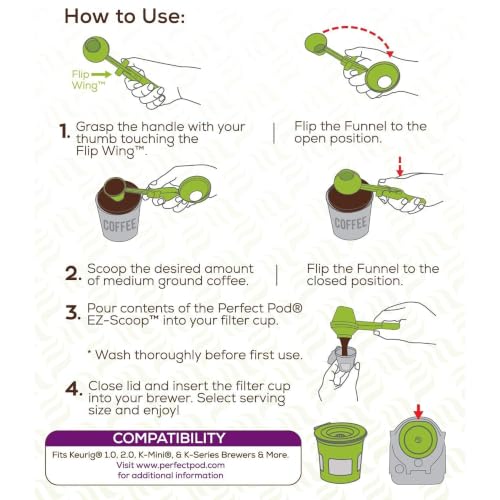 How to Use:

Flip Wing™

1. Grasp the handle with your thumb touching the Flip Wing™.

Flip the Funnel to the open position.

COFFEE

COFFEE

2. Scoop the desired amount of medium ground coffee.

Flip the Funnel to the closed position.

3. Pour contents of the Perfect Pod® EZ-Scoop™ into your filter cup.

* Wash thoroughly before first use.

4. Close lid and insert the filter cup into your brewer. Select serving size and enjoy!

COMPATIBILITY

Fits Keurig® 1.0, 2.0, K-Mini®, & K-Series Brewers & More.
Visit www.perfectpod.com for additional information