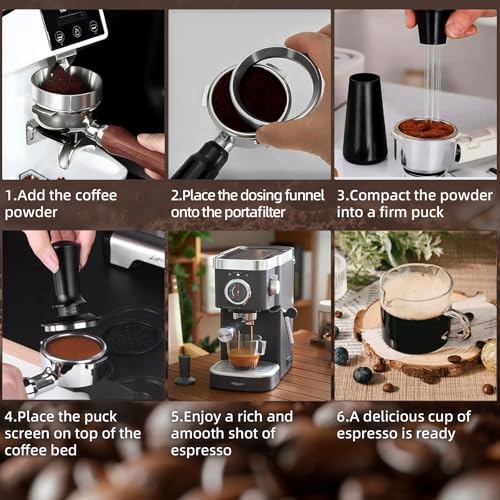 1.Add the coffee powder

2.Place the dosing funnel onto the portafilter

3.Compact the powder into a firm puck

4.Place the puck screen on top of the coffee bed

5.Enjoy a rich and amooth shot of espresso

6.A delicious cup of espresso is ready